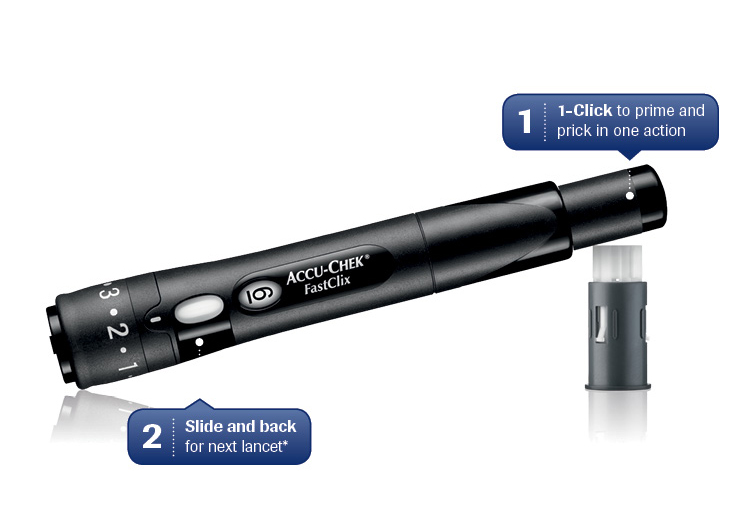 1 1-Click to prime and prick in one action

ACCU-CHEK®
FastClix

6

3 • 2 • 1

2 Slide and back for next lancet*